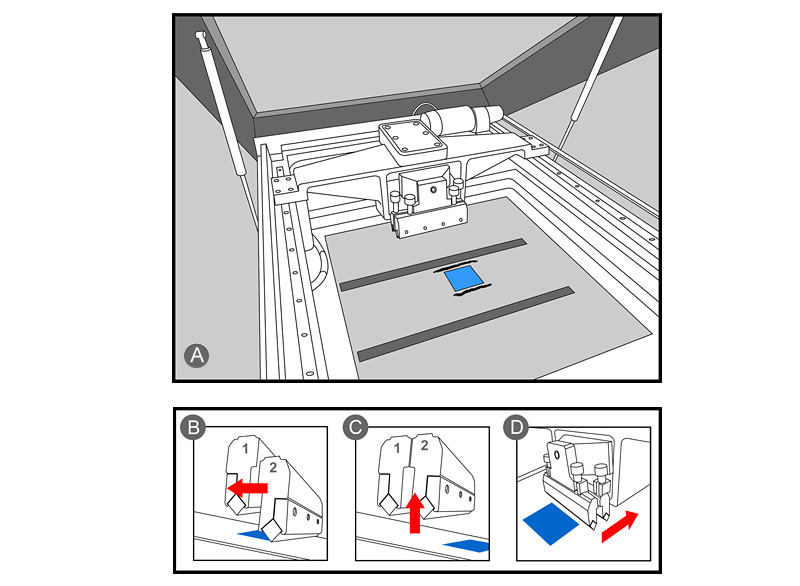 A

B
1
2

C
1
2

D